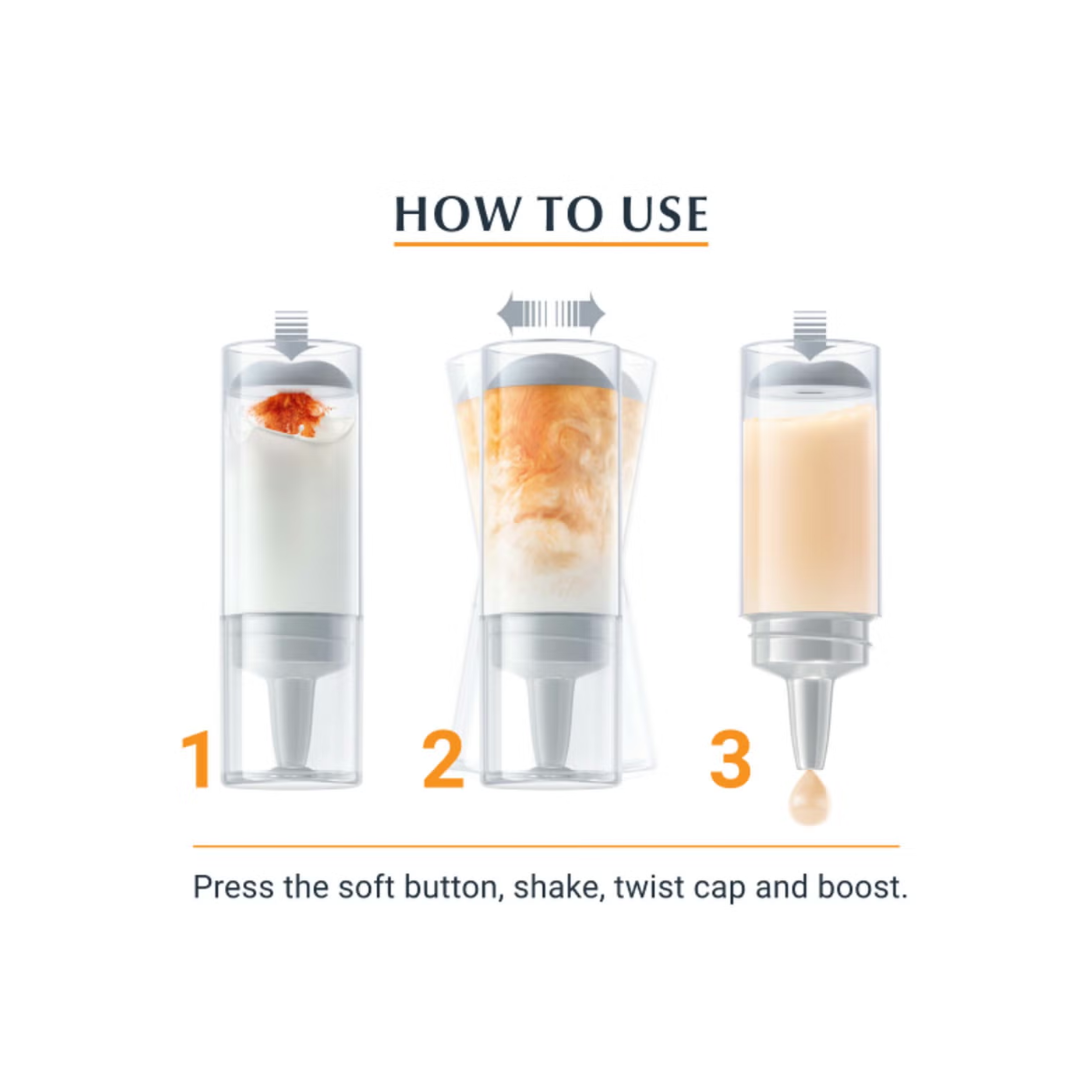 HOW TO USE

1

2

3

Press the soft button, shake, twist cap and boost.