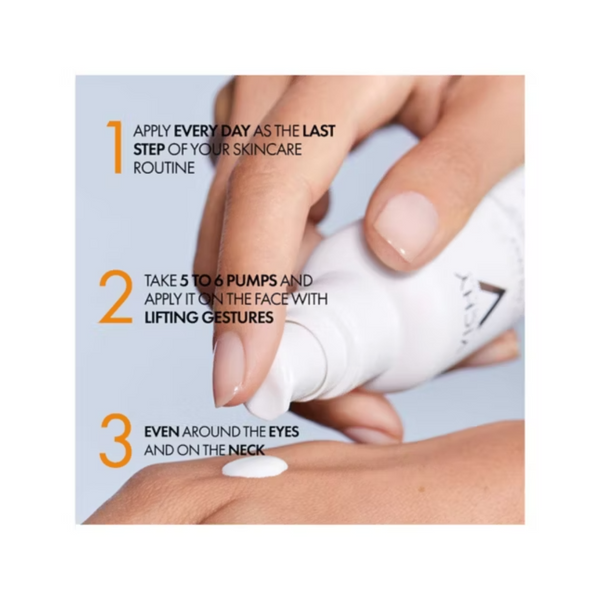 1 APPLY EVERY DAY AS THE LAST STEP OF YOUR SKINCARE ROUTINE

2 TAKE 5 TO 6 PUMPS AND APPLY IT ON THE FACE WITH LIFTING GESTURES

3 EVEN AROUND THE EYES AND ON THE NECK

VICHY